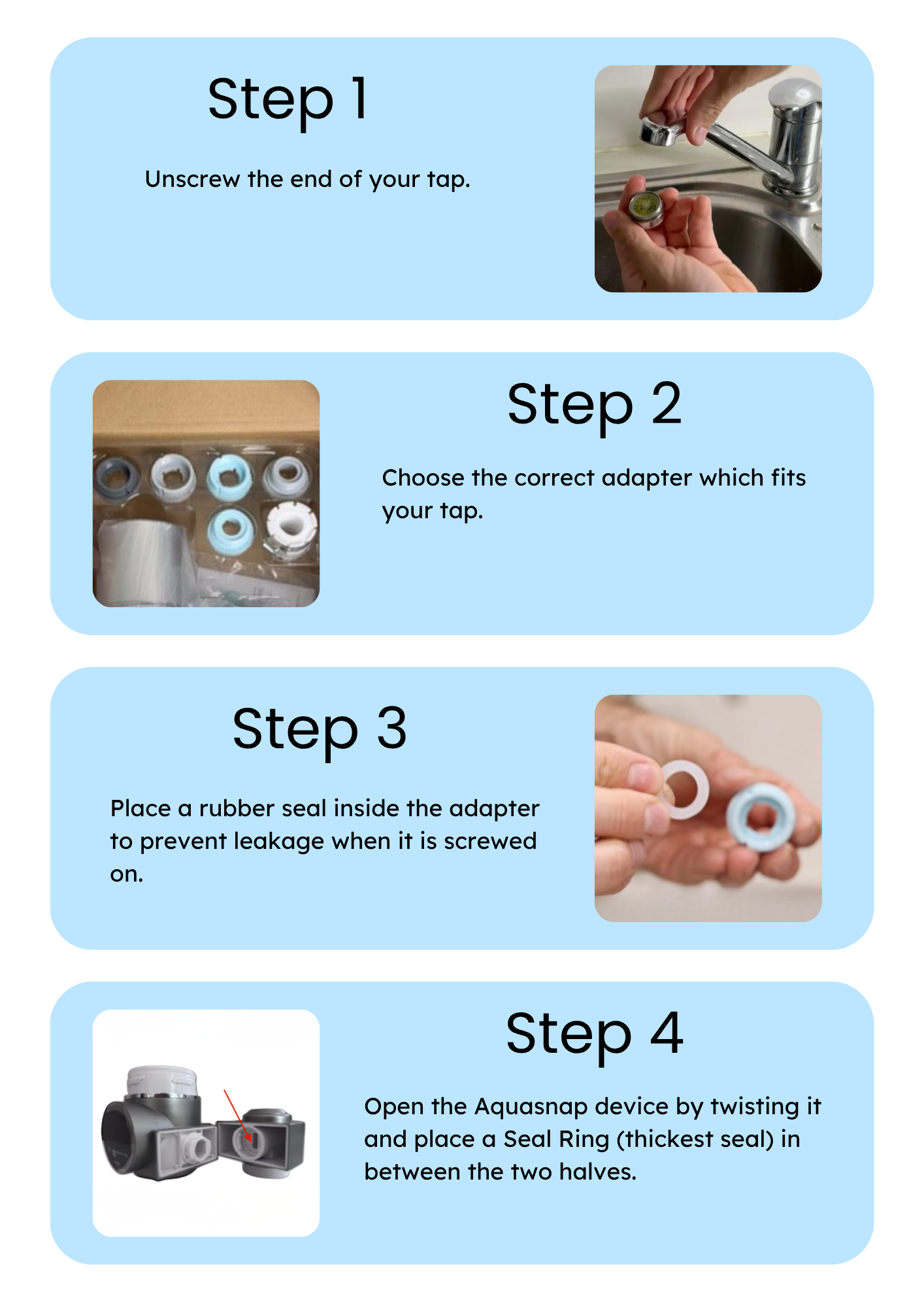 Step 1

Unscrew the end of your tap.

Step 2

Choose the correct adapter which fits your tap.

Step 3

Place a rubber seal inside the adapter to prevent leakage when it is screwed on.

Step 4

Open the Aquasnap device by twisting it and place a Seal Ring (thickest seal) in between the two halves.